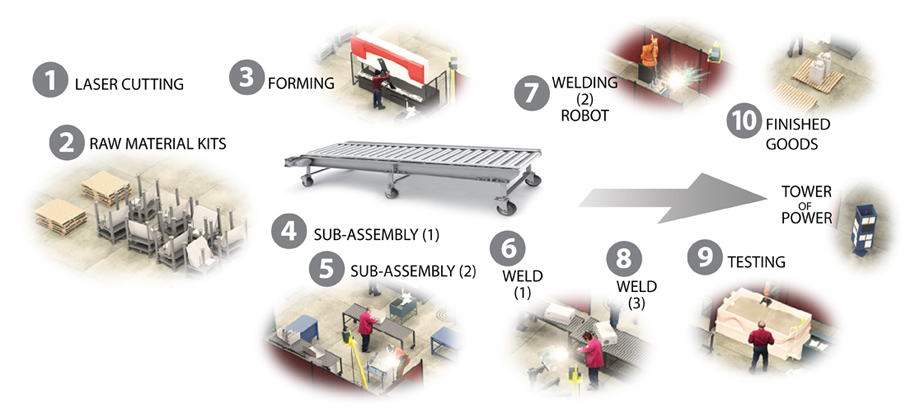 1 LASER CUTTING

2 RAW MATERIAL KITS

3 FORMING

4 SUB-ASSEMBLY (1)

5 SUB-ASSEMBLY (2)

6 WELD (1)

7 WELDING (2) ROBOT

8 WELD (3)

9 TESTING

10 FINISHED GOODS

TOWER OF POWER